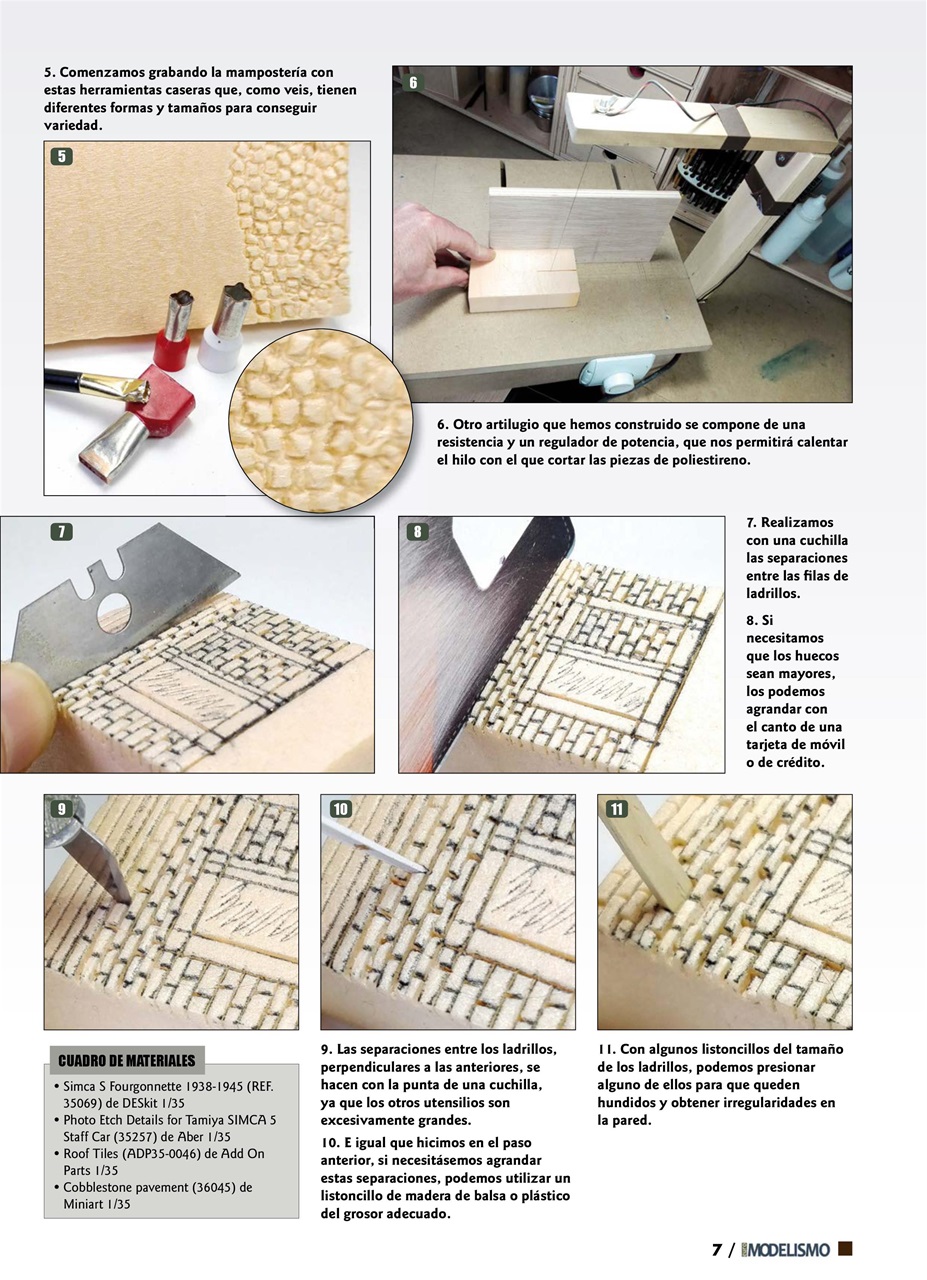 5. Comenzamos grabando la mampostería con estas herramientas caseras que, como veis, tienen diferentes formas y tamaños para conseguir variedad.

5

6

6. Otro artilugio que hemos construido se compone de una resistencia y un regulador de potencia, que nos permitirá calentar el hilo con el que cortar las piezas de poliestireno.

7

8

7. Realizamos con una cuchilla las separaciones entre las filas de ladrillos.

8. Si necesitamos que los huecos sean mayores, los podemos agrandar con el canto de una tarjeta de móvil o de crédito.

9

10

11

CUADRO DE MATERIALES

• Simca S Fourgonnette 1938-1945 (REF. 35069) de DESkit 1/35
• Photo Etch Details for Tamiya SIMCA 5 Staff Car (35257) de Aber 1/35
• Roof Tiles (ADP35-0046) de Add On Parts 1/35
• Cobblestone pavement (36045) de Miniart 1/35

9. Las separaciones entre los ladrillos, perpendiculares a las anteriores, se hacen con la punta de una cuchilla, ya que los otros utensilios son excesivamente grandes.

10. E igual que hicimos en el paso anterior, si necesitásemos agrandar estas separaciones, podemos utilizar un listoncillo de madera de balsa o plástico del grosor adecuado.

11. Con algunos listoncillos del tamaño de los ladrillos, podemos presionar alguno de ellos para que queden hundidos y obtener irregularidades en la pared.

7 / MODELISMO