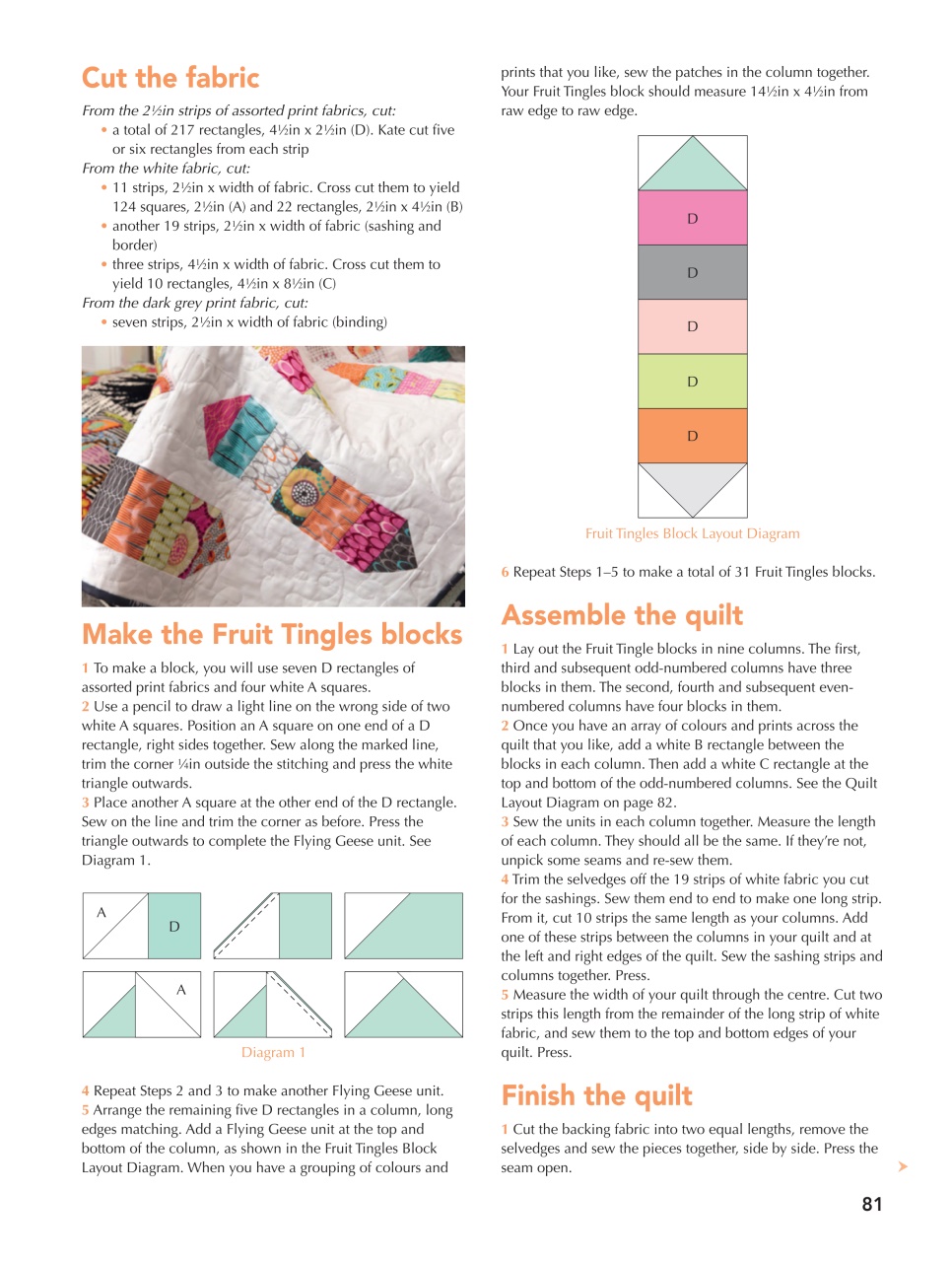 Cut the fabric

From the 2½in strips of assorted print fabrics, cut:
• a total of 217 rectangles, 4½in x 2½in (D). Kate cut five or six rectangles from each strip

From the white fabric, cut:
• 11 strips, 2½in x width of fabric. Cross cut them to yield 124 squares, 2½in (A) and 22 rectangles, 2½in x 4½in (B)
• another 19 strips, 2½in x width of fabric (sashing and border)
• three strips, 4½in x width of fabric. Cross cut them to yield 10 rectangles, 4½in x 8½in (C)

From the dark grey print fabric, cut:
• seven strips, 2½in x width of fabric (binding)

Make the Fruit Tingles blocks

1 To make a block, you will use seven D rectangles of assorted print fabrics and four white A squares.
2 Use a pencil to draw a light line on the wrong side of two white A squares. Position an A square on one end of a D rectangle, right sides together. Sew along the marked line, trim the corner ¼in outside the stitching and press the white triangle outwards.
3 Place another A square at the other end of the D rectangle. Sew on the line and trim the corner as before. Press the triangle outwards to complete the Flying Geese unit. See Diagram 1.

A
D
A

Diagram 1

4 Repeat Steps 2 and 3 to make another Flying Geese unit.
5 Arrange the remaining five D rectangles in a column, long edges matching. Add a Flying Geese unit at the top and bottom of the column, as shown in the Fruit Tingles Block Layout Diagram. When you have a grouping of colours and prints that you like, sew the patches in the column together. Your Fruit Tingles block should measure 14½in x 4½in from raw edge to raw edge.

D
D
D
D
D

Fruit Tingles Block Layout Diagram

6 Repeat Steps 1–5 to make a total of 31 Fruit Tingles blocks.

Assemble the quilt

1 Lay out the Fruit Tingle blocks in nine columns. The first, third and subsequent odd-numbered columns have three blocks in them. The second, fourth and subsequent even-numbered columns have four blocks in them.
2 Once you have an array of colours and prints across the quilt that you like, add a white B rectangle between the blocks in each column. Then add a white C rectangle at the top and bottom of the odd-numbered columns. See the Quilt Layout Diagram on page 82.
3 Sew the units in each column together. Measure the length of each column. They should all be the same. If they're not, unpick some seams and re-sew them.
4 Trim the selvedges off the 19 strips of white fabric you cut for the sashings. Sew them end to end to make one long strip. From it, cut 10 strips the same length as your columns. Add one of these strips between the columns in your quilt and at the left and right edges of the quilt. Sew the sashing strips and columns together. Press.
5 Measure the width of your quilt through the centre. Cut two strips this length from the remainder of the long strip of white fabric, and sew them to the top and bottom edges of your quilt. Press.

Finish the quilt

1 Cut the backing fabric into two equal lengths, remove the selvedges and sew the pieces together, side by side. Press the seam open.

81